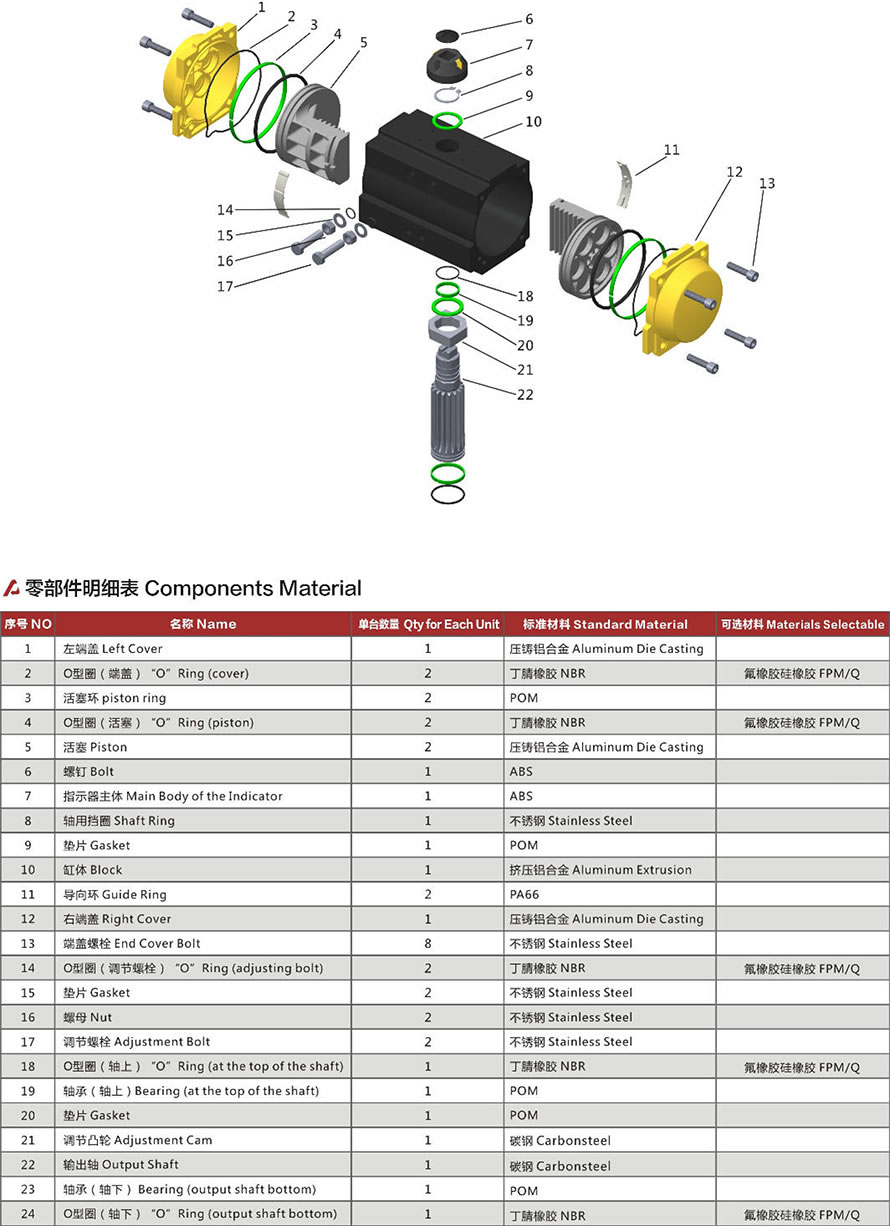 1
2
3
4
5
6
7
8
9
10
11
12
13
14
15
16
17
18
19
20
21
22

零部件明细表 Components Material

| 序号 NO | 名称 Name | 单台数量 Qty for Each Unit | 标准材料 Standard Material | 可选材料 Materials Selectable |
|---|---|---|---|---|
| 1 | 左端盖 Left Cover | 1 | 压铸铝合金 Aluminum Die Casting | |
| 2 | O型圈（端盖）"O" Ring (cover) | 2 | 丁腈橡胶 NBR | 氟橡胶硅橡胶 FPM/Q |
| 3 | 活塞环 piston ring | 2 | POM | |
| 4 | O型圈（活塞）"O" Ring (piston) | 2 | 丁腈橡胶 NBR | 氟橡胶硅橡胶 FPM/Q |
| 5 | 活塞 Piston | 2 | 压铸铝合金 Aluminum Die Casting | |
| 6 | 螺钉 Bolt | 1 | ABS | |
| 7 | 指示器主体 Main Body of the Indicator | 1 | ABS | |
| 8 | 轴用挡圈 Shaft Ring | 1 | 不锈钢 Stainless Steel | |
| 9 | 垫片 Gasket | 1 | POM | |
| 10 | 缸体 Block | 1 | 挤压铝合金 Aluminum Extrusion | |
| 11 | 导向环 Guide Ring | 2 | PA66 | |
| 12 | 右端盖 Right Cover | 1 | 压铸铝合金 Aluminum Die Casting | |
| 13 | 端盖螺栓 End Cover Bolt | 8 | 不锈钢 Stainless Steel | |
| 14 | O型圈（调节螺栓）"O" Ring (adjusting bolt) | 2 | 丁腈橡胶 NBR | 氟橡胶硅橡胶 FPM/Q |
| 15 | 垫片 Gasket | 2 | 不锈钢 Stainless Steel | |
| 16 | 螺母 Nut | 2 | 不锈钢 Stainless Steel | |
| 17 | 调节螺栓 Adjustment Bolt | 2 | 不锈钢 Stainless Steel | |
| 18 | O型圈（轴上）"O" Ring (at the top of the shaft) | 1 | 丁腈橡胶 NBR | 氟橡胶硅橡胶 FPM/Q |
| 19 | 轴承（轴上）Bearing (at the top of the shaft) | 1 | POM | |
| 20 | 垫片 Gasket | 1 | POM | |
| 21 | 调节凸轮 Adjustment Cam | 1 | 碳钢 Carbonsteel | |
| 22 | 输出轴 Output Shaft | 1 | 碳钢 Carbonsteel | |
| 23 | 轴承（轴下）Bearing (output shaft bottom) | 1 | POM | |
| 24 | O型圈（轴下）"O" Ring (output shaft bottom) | 1 | 丁腈橡胶 NBR | 氟橡胶硅橡胶 FPM/Q |